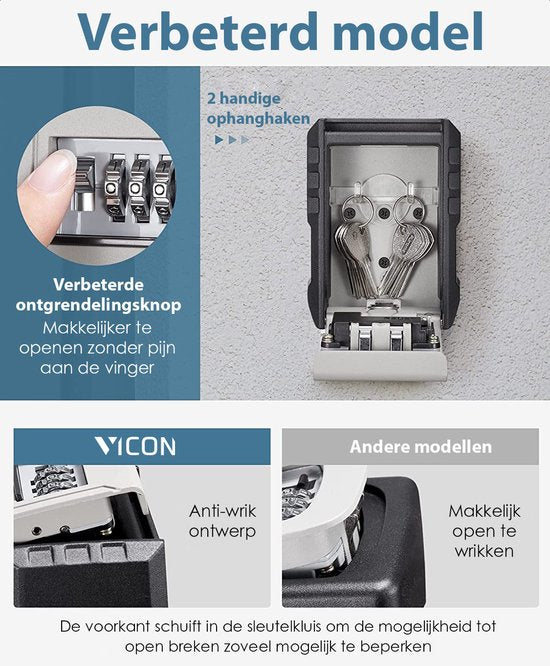 Verbeterd model

2 handige ophanghaken

Verbeterde ontgrendelingsknop
Makkelijker te openen zonder pijn aan de vinger

VICON

Anti-wrik ontwerp

Andere modellen

Makkelijk open te wrikken

De voorkant schuift in de sleutelkluis om de mogelijkheid tot open breken zoveel mogelijk te beperken